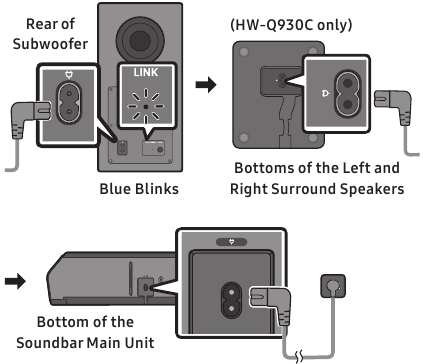 Rear of Subwoofer

LINK

Blue Blinks

(HW-Q930C only)

Bottoms of the Left and Right Surround Speakers

Bottom of the Soundbar Main Unit