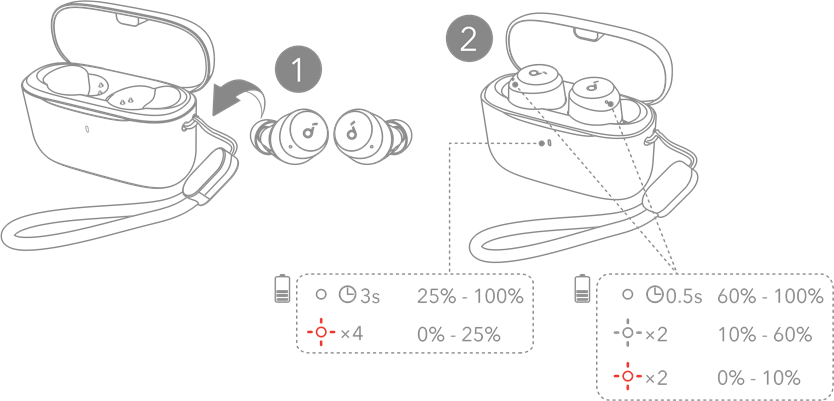 1

2

3s 25% - 100%
×4 0% - 25%

0.5s 60% - 100%
×2 10% - 60%
×2 0% - 10%