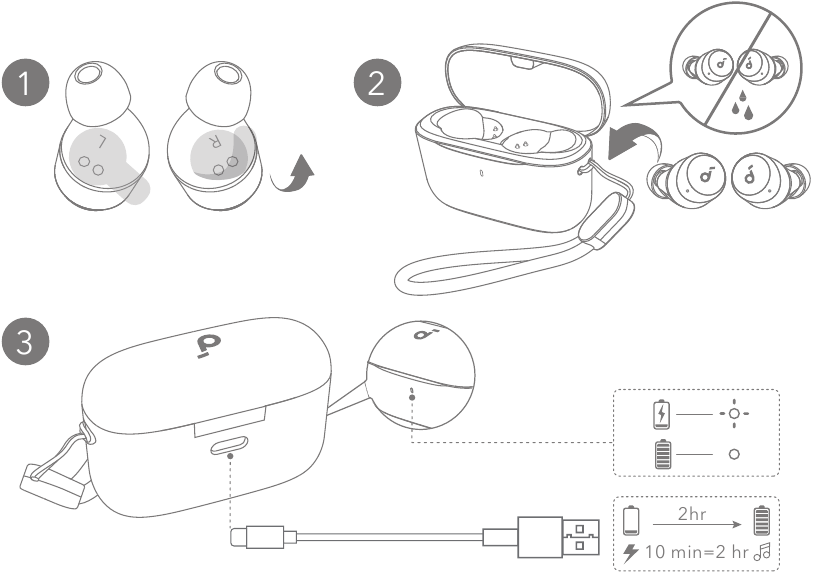 1

L

R

2

3

2hr

10 min=2 hr