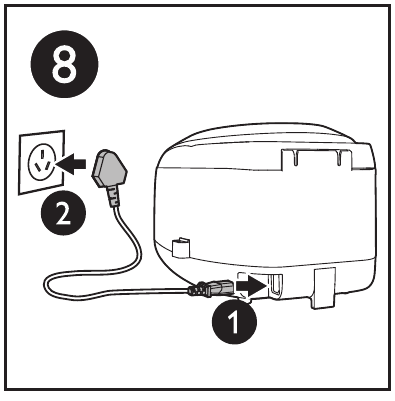 8

2

1