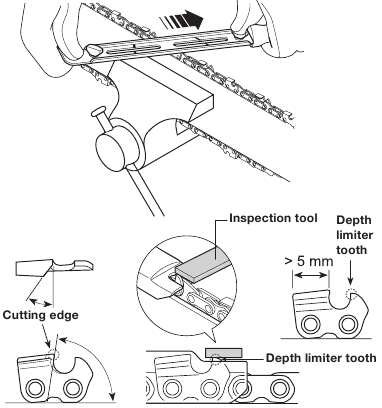 Inspection tool

Depth limiter tooth

> 5 mm

Cutting edge

Depth limiter tooth