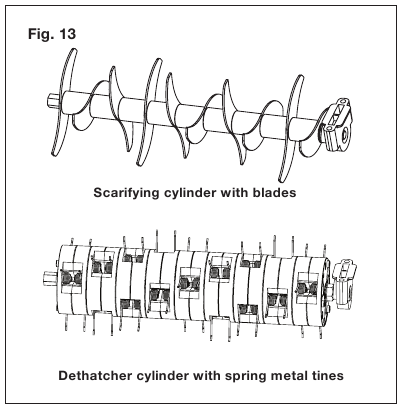 Fig. 13

Scarifying cylinder with blades

Dethatcher cylinder with spring metal tines