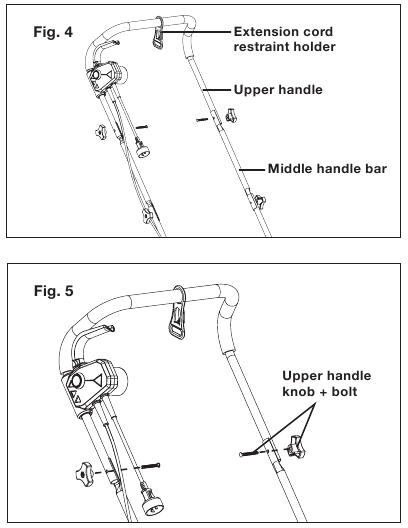 Fig. 4

Extension cord restraint holder

Upper handle

Middle handle bar

Fig. 5

Upper handle knob + bolt