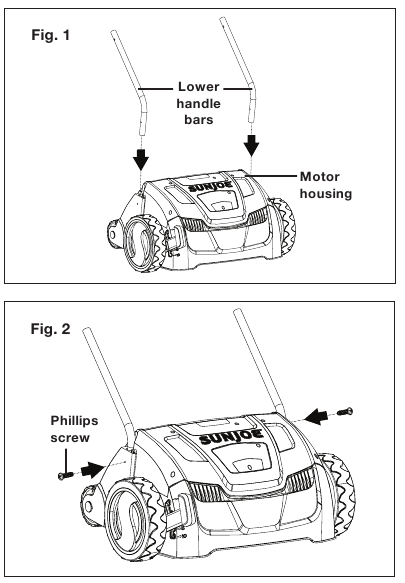 Fig. 1

Lower handle bars

Motor housing

SUNJOE

Fig. 2

Phillips screw

SUNJOE