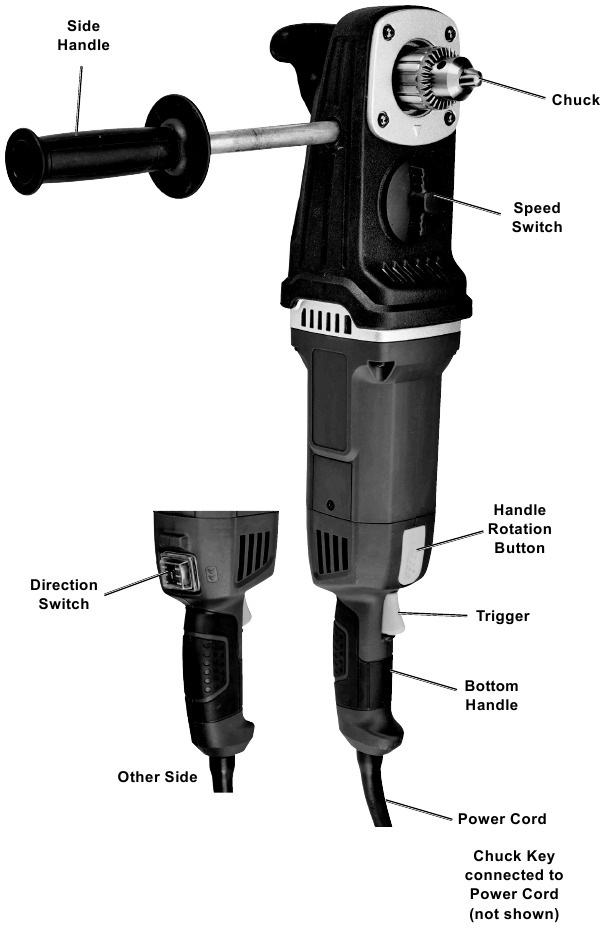 Side Handle

Chuck

Speed Switch

Handle Rotation Button

Direction Switch

Trigger

Bottom Handle

Other Side

Power Cord

Chuck Key connected to Power Cord (not shown)