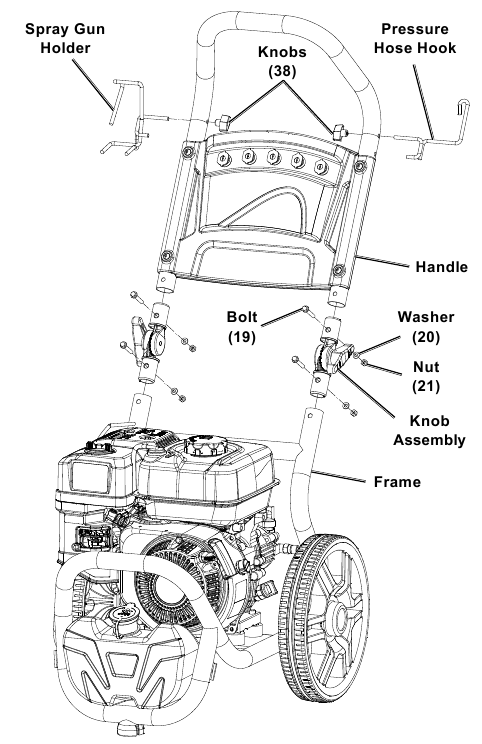 Spray Gun Holder

Knobs (38)

Pressure Hose Hook

Handle

Bolt (19)

Washer (20)

Nut (21)

Knob Assembly

Frame