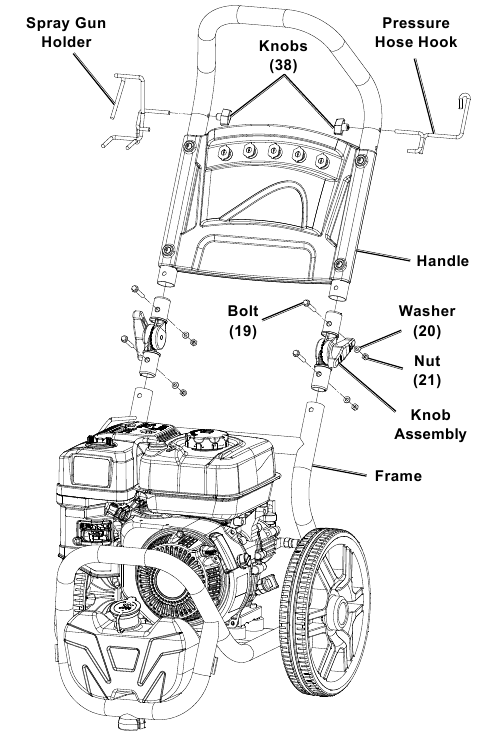 Spray Gun Holder

Knobs (38)

Pressure Hose Hook

Handle

Bolt (19)

Washer (20)

Nut (21)

Knob Assembly

Frame