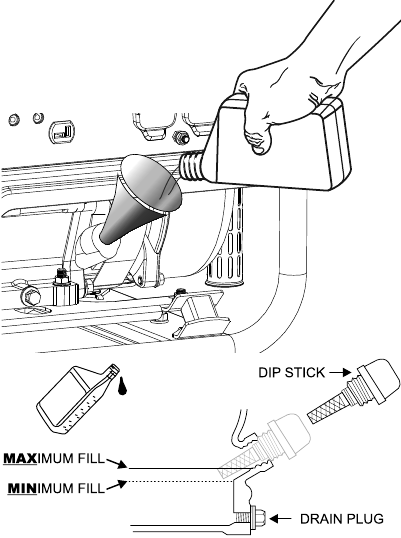 DIP STICK

MAXIMUM FILL

MINIMUM FILL

DRAIN PLUG