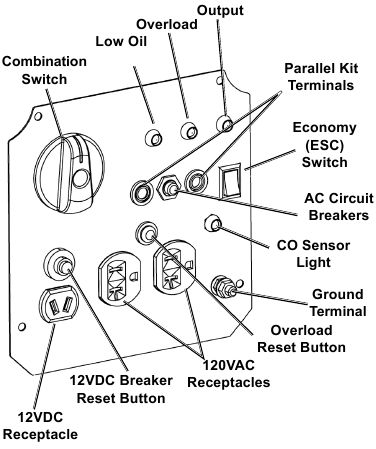 Output
Overload
Low Oil
Combination Switch
Parallel Kit Terminals
Economy (ESC) Switch
AC Circuit Breakers
CO Sensor Light
Ground Terminal
Overload Reset Button
120VAC Receptacles
12VDC Breaker Reset Button
12VDC Receptacle