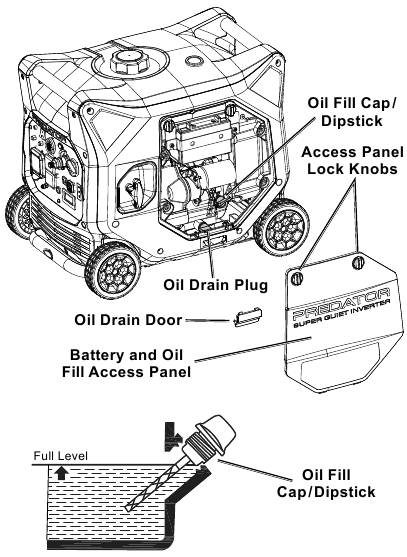 Oil Fill Cap/ Dipstick

Access Panel Lock Knobs

Oil Drain Plug

Oil Drain Door

PREDATOR
SUPER QUIET INVERTER

Battery and Oil Fill Access Panel

Full Level

Oil Fill Cap/Dipstick