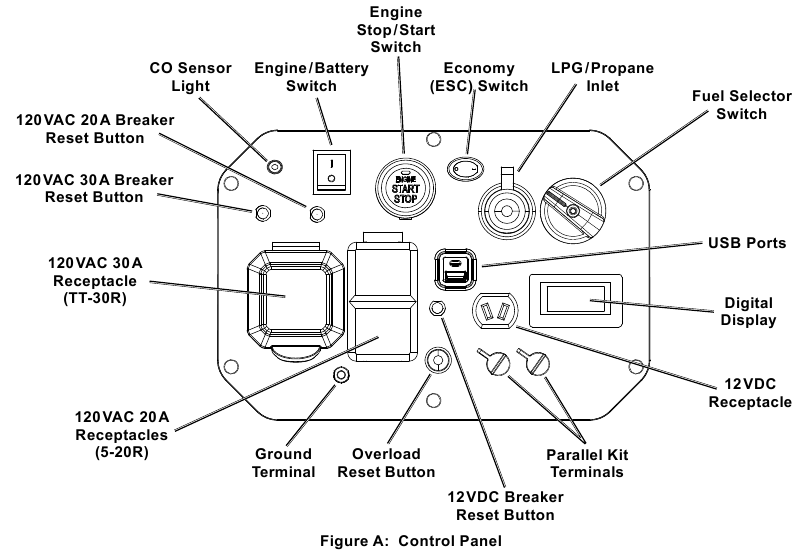 Engine Stop/Start Switch

CO Sensor Light

Engine/Battery Switch

Economy (ESC) Switch

LPG/Propane Inlet

Fuel Selector Switch

120VAC 20A Breaker Reset Button

120VAC 30A Breaker Reset Button

ENGINE START STOP

USB Ports

120VAC 30A Receptacle (TT-30R)

Digital Display

12VDC Receptacle

120VAC 20A Receptacles (5-20R)

Ground Terminal

Overload Reset Button

Parallel Kit Terminals

12VDC Breaker Reset Button

Figure A: Control Panel