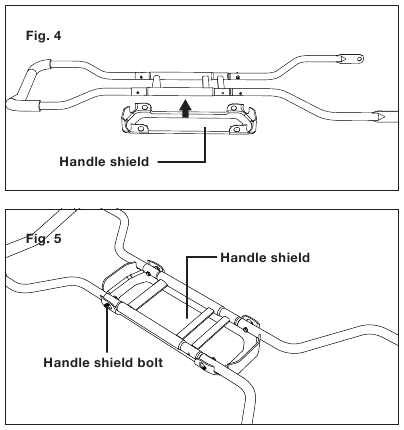 Fig. 4

Handle shield

Fig. 5

Handle shield

Handle shield bolt