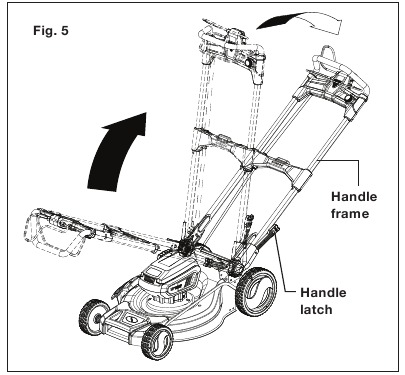 Fig. 5

Handle frame

Handle latch