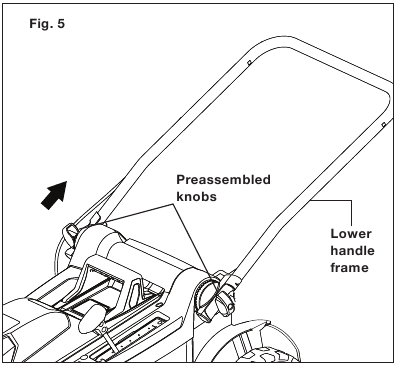 Fig. 5

Preassembled knobs

Lower handle frame