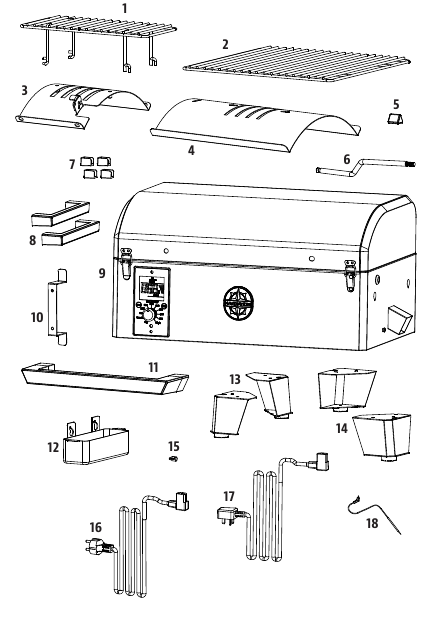 1
2
3
4
5
6
7
8
9
10
11
12
13
14
15
16
17
18