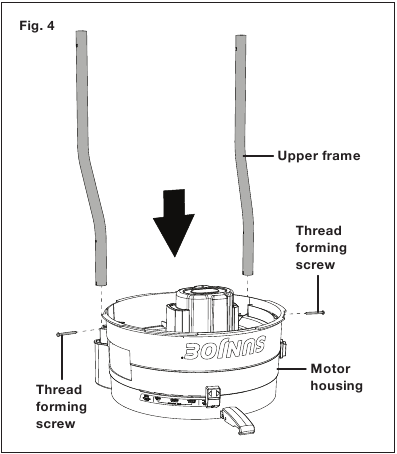 Fig. 4

Upper frame

Thread forming screw

SUNJOE

Motor housing

Thread forming screw