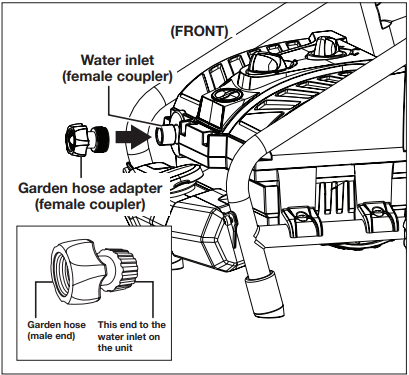 (FRONT)

Water inlet
(female coupler)

Garden hose adapter
(female coupler)

Garden hose
(male end)

This end to the water inlet on the unit