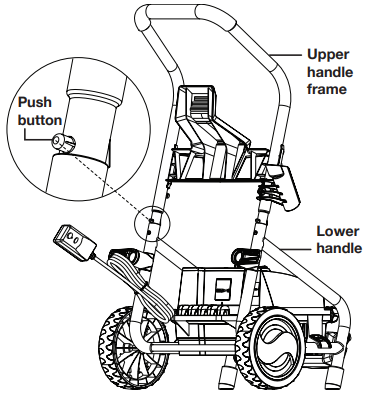 Push button

Upper handle frame

Lower handle