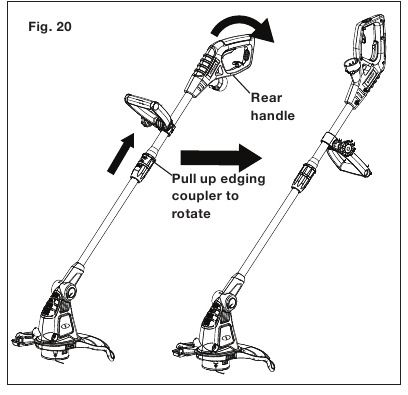 Fig. 20

Rear handle

Pull up edging coupler to rotate