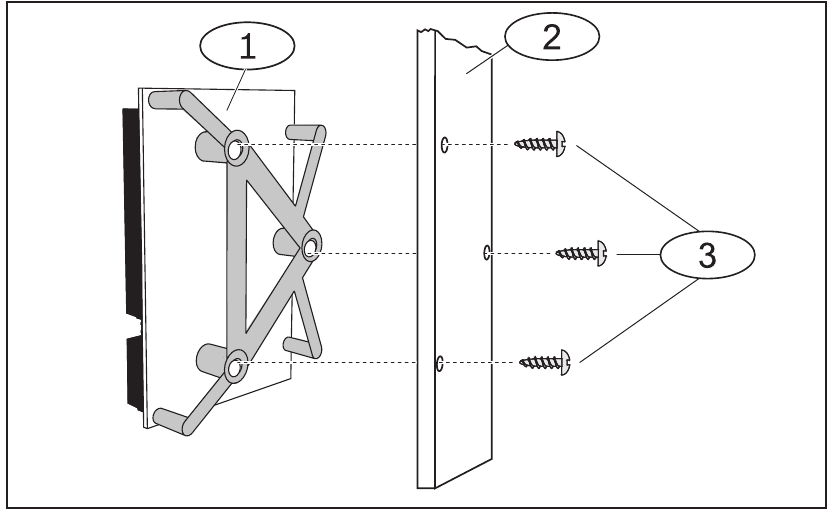 1
2
3