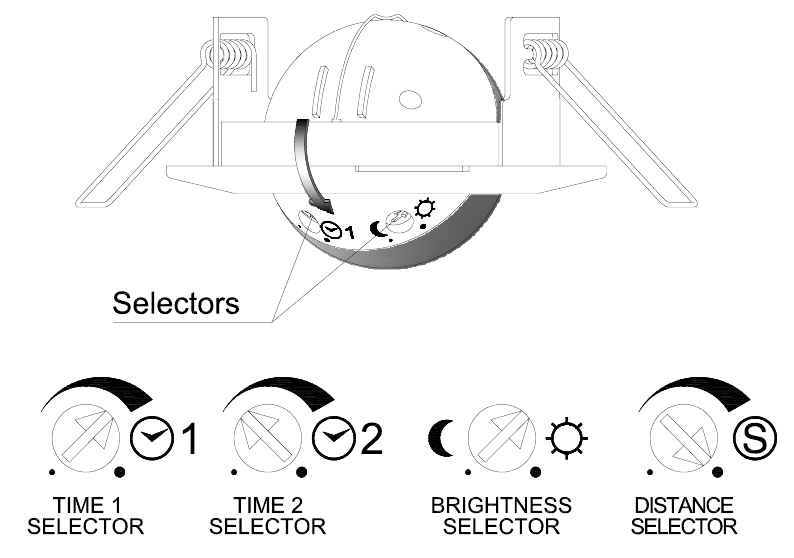 1

Selectors

1

2

S

TIME 1 SELECTOR

TIME 2 SELECTOR

BRIGHTNESS SELECTOR

DISTANCE SELECTOR