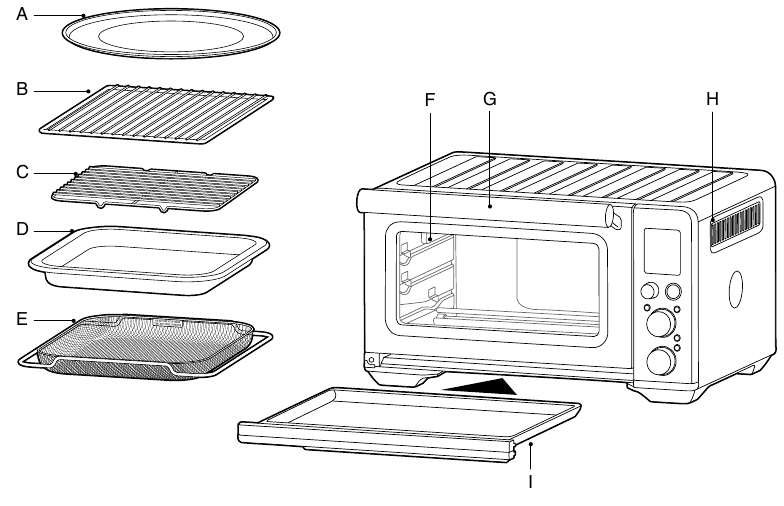 A
B
C
D
E
F
G
H
I