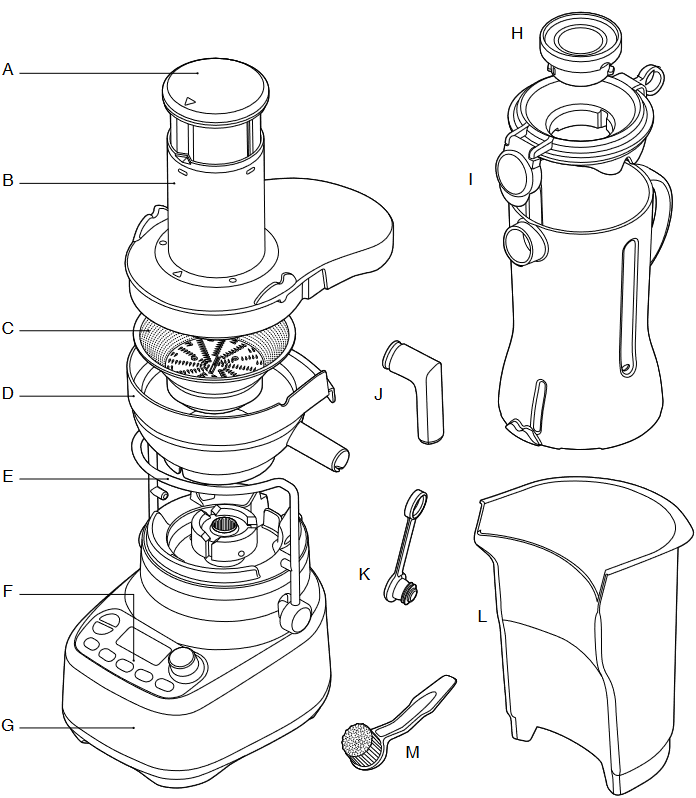 A
B
C
D
E
F
G
H
I
J
K
L
M