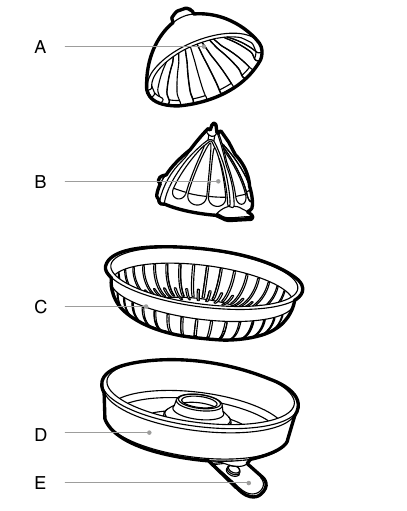 A

B

C

D

E