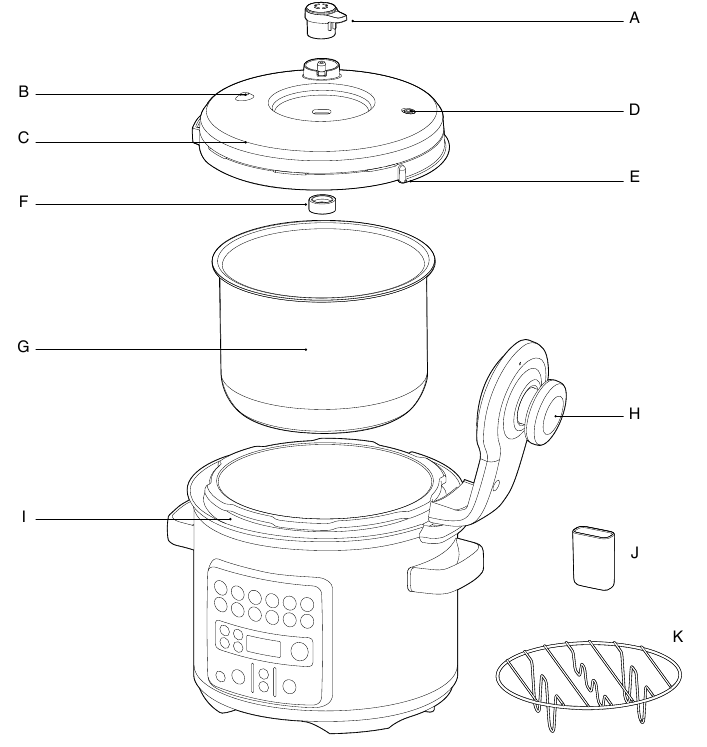 A
B
D
C
E
F
G
H
I
J
K