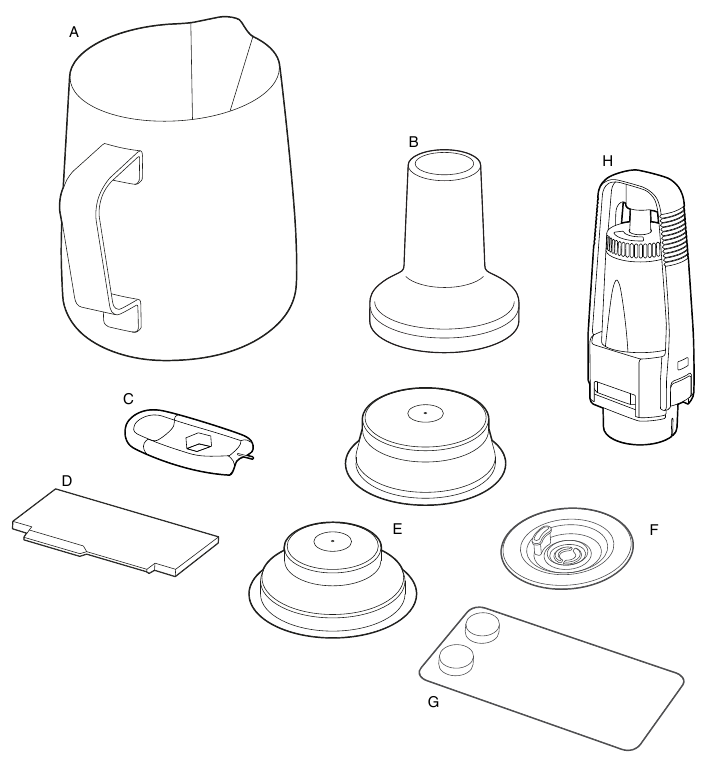 A

B

H

C

D

E

F

G