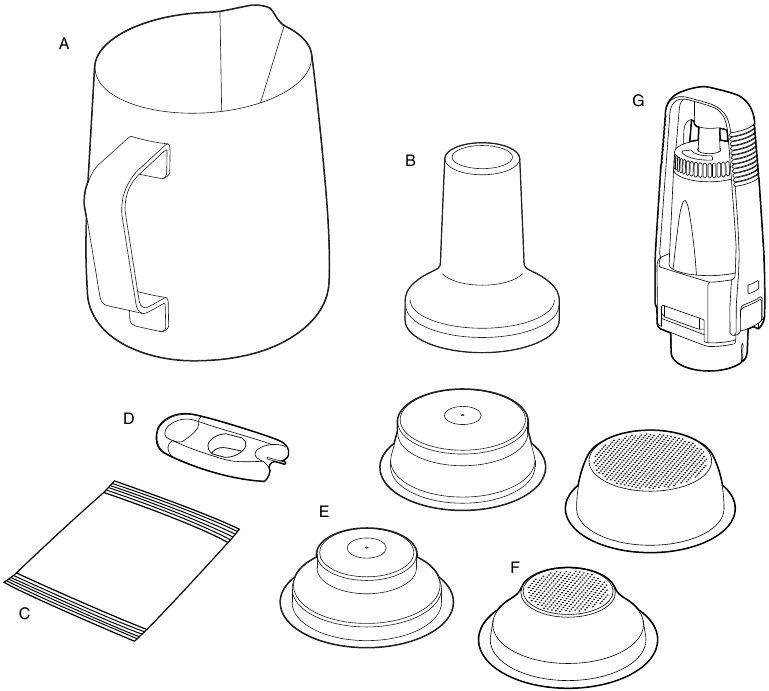 A

B

G

D

E

C

F