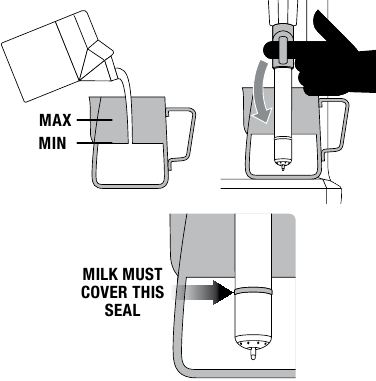 MAX
MIN

MILK MUST COVER THIS SEAL