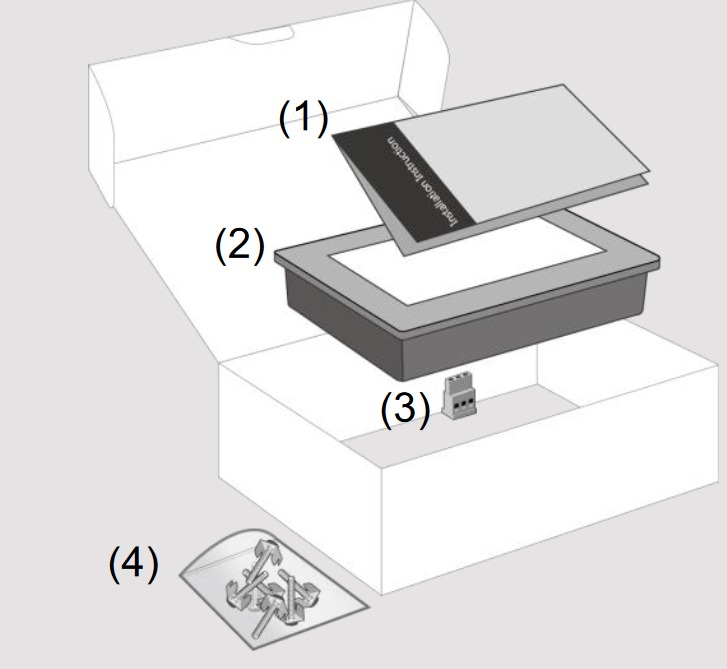 (1)

Installation Instruction

(2)

(3)

(4)