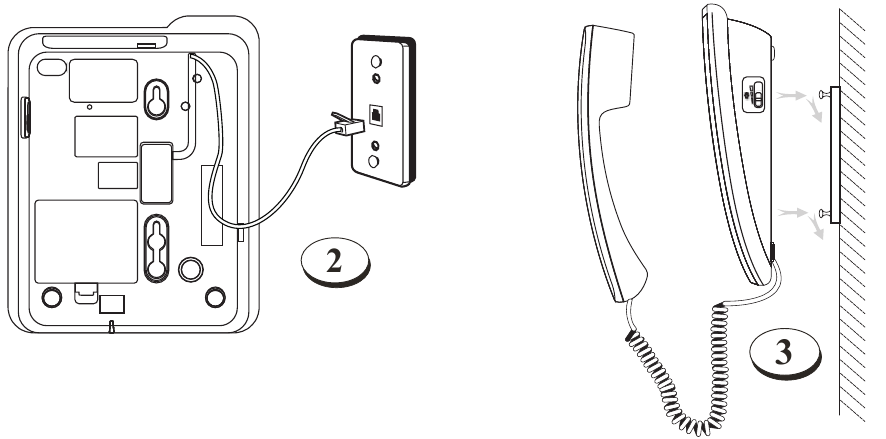 2

3