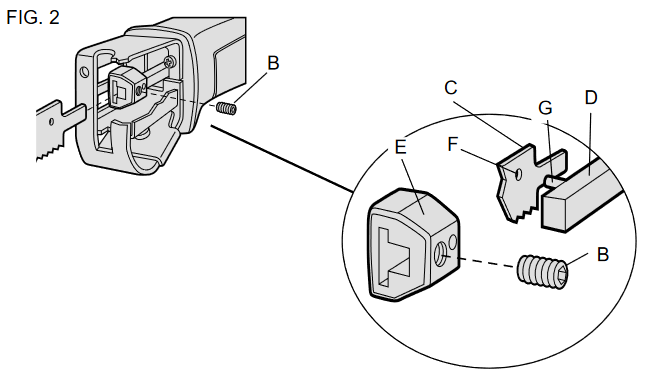 FIG. 2

B

C

G

D

E

F

B