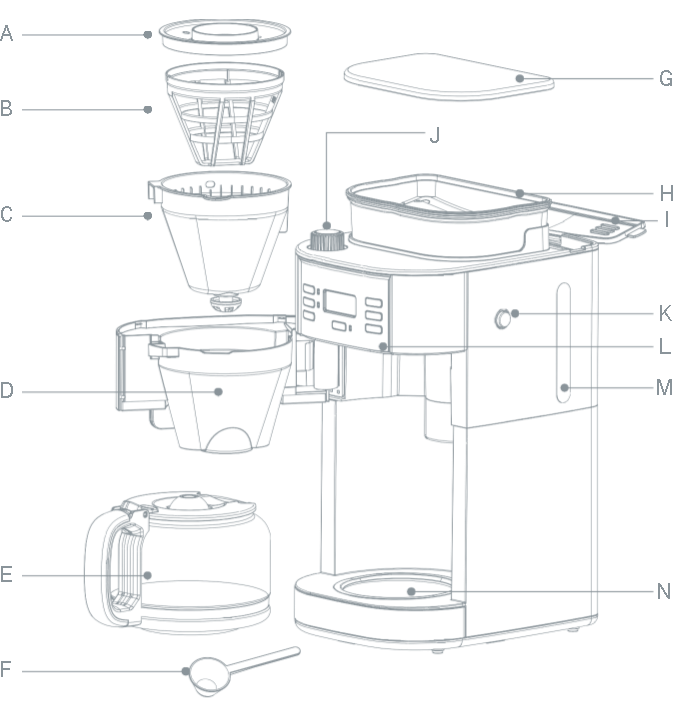 A
B
C
D
E
F
G
J
H
I
K
L
M
N