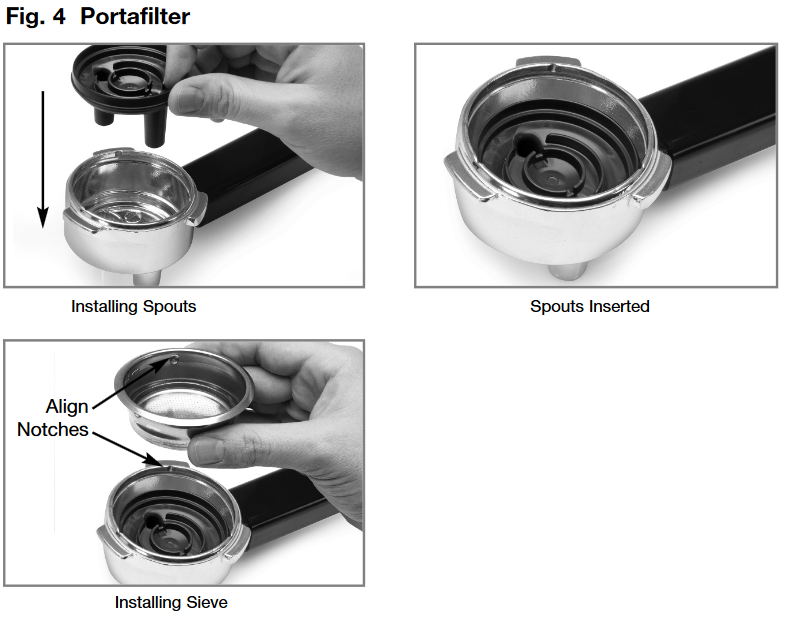 Fig. 4 Portafilter

Installing Spouts

Spouts Inserted

Align Notches

Installing Sieve