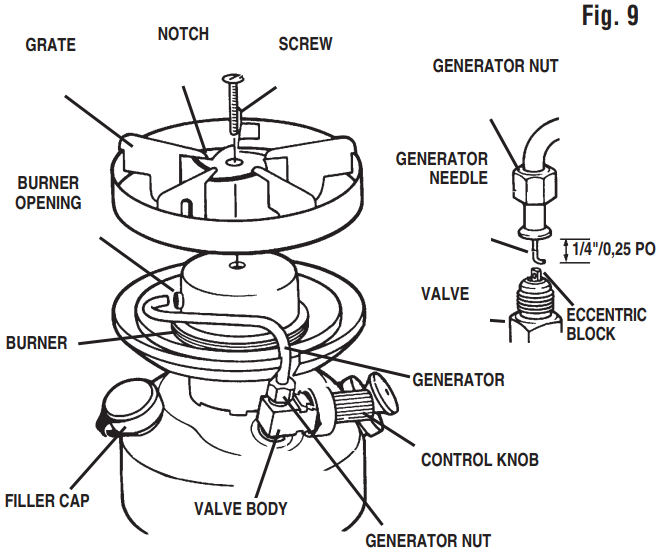 Fig. 9

GRATE

NOTCH

SCREW

GENERATOR NUT

GENERATOR NEEDLE

BURNER OPENING

1/4"/0,25 PO

VALVE

ECCENTRIC BLOCK

BURNER

GENERATOR

CONTROL KNOB

FILLER CAP

VALVE BODY

GENERATOR NUT