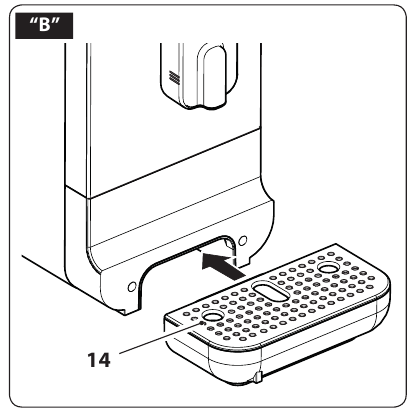 “B”

14