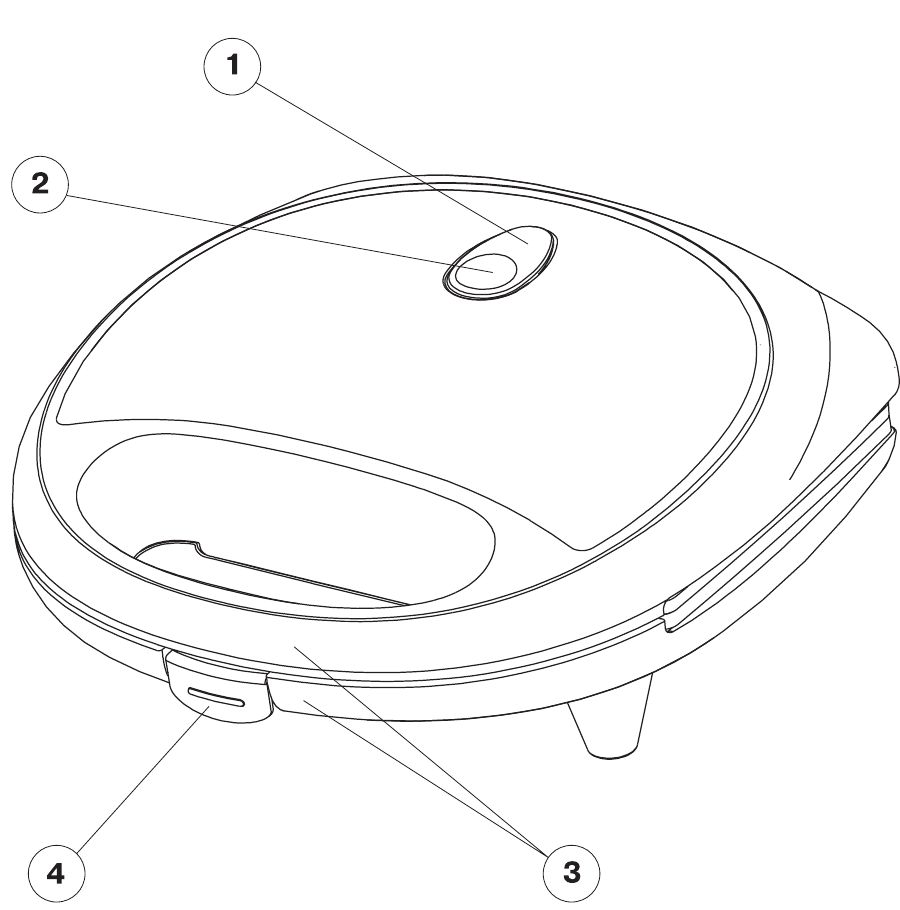 1
2
4
3