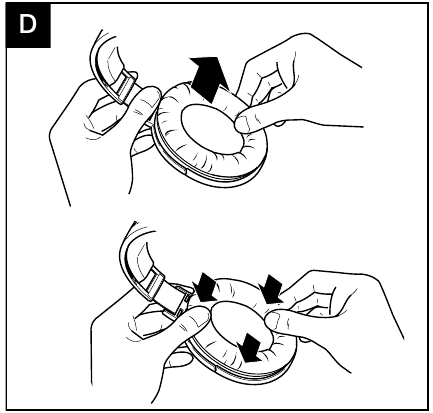 D