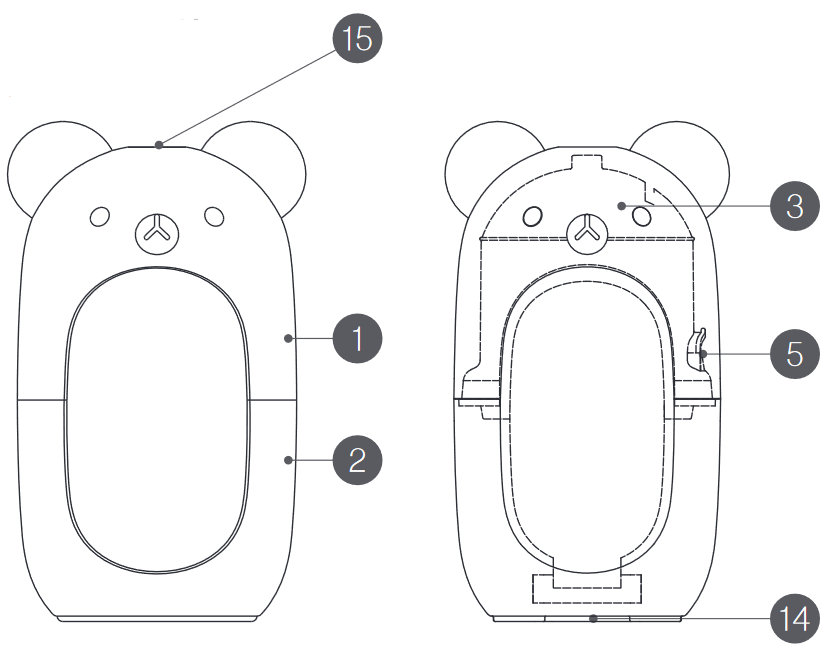 15
1
2
3
5
14