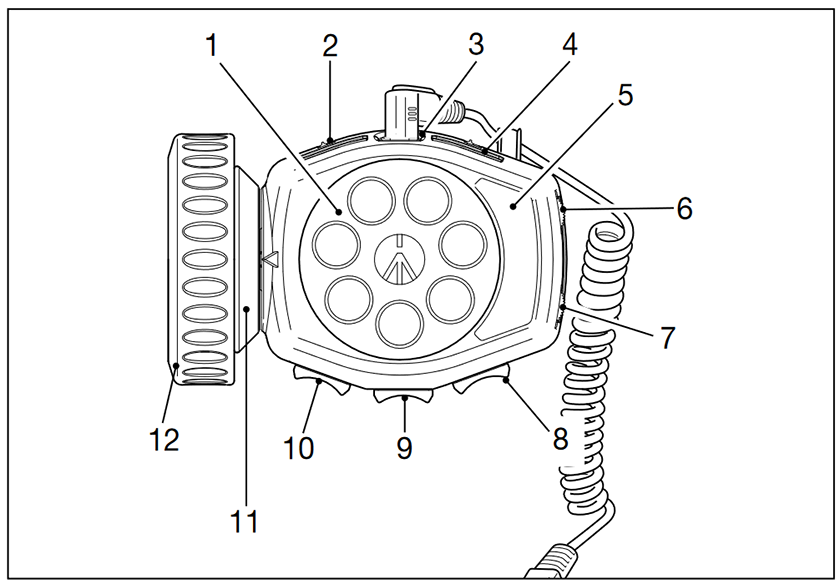 1
2
3
4
5
6
7
8
9
10
11
12