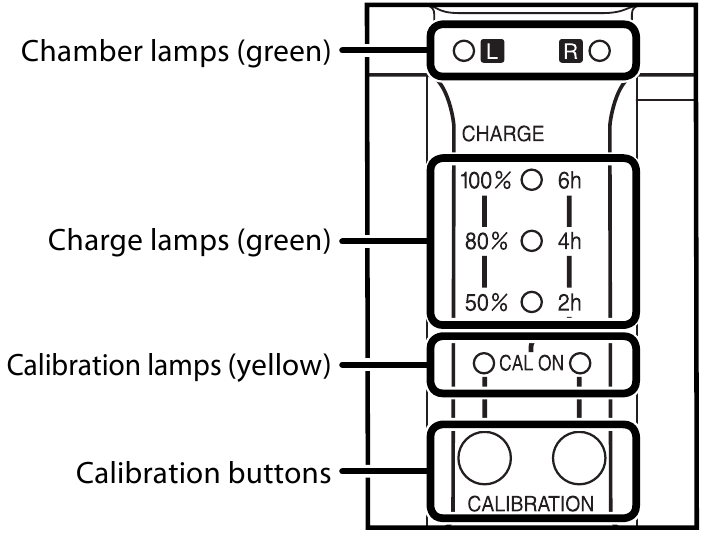 Chamber lamps (green)

L R

CHARGE

Charge lamps (green)

100% 6h
80% 4h
50% 2h

Calibration lamps (yellow)

CAL ON

Calibration buttons

CALIBRATION