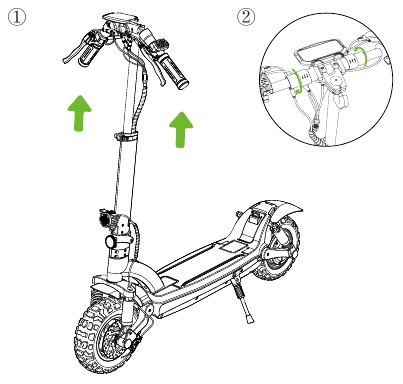 ①

②