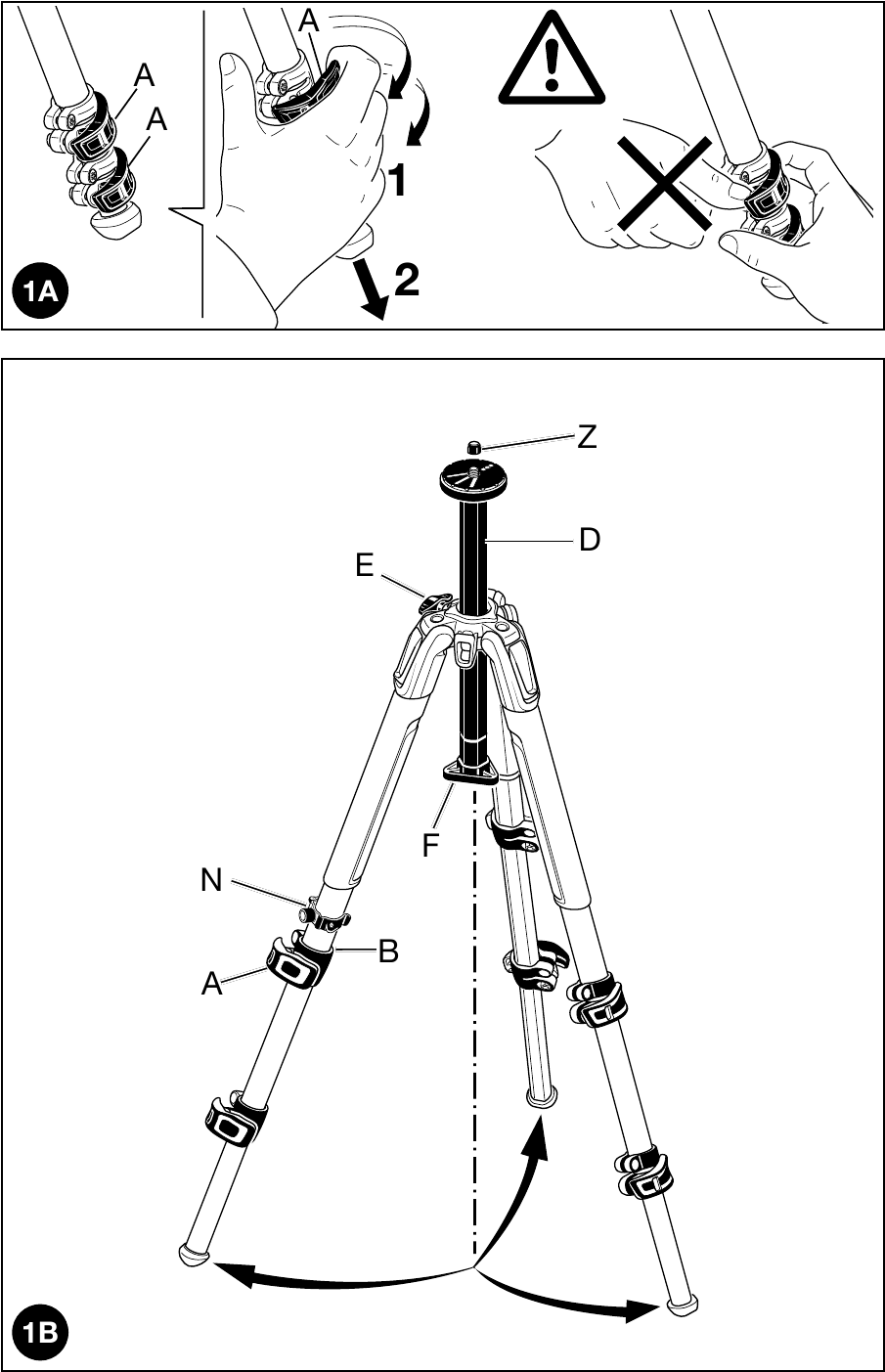 A
A
A
1
2
1A

Z
D
E
F
N
B
A
1B