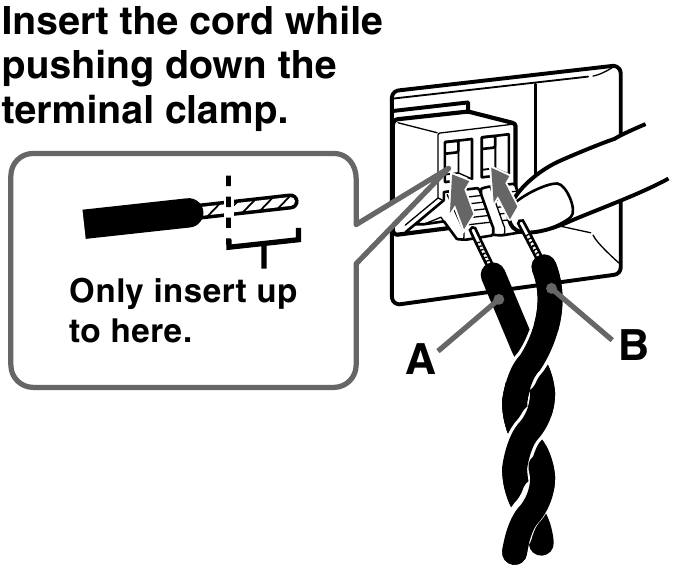 Insert the cord while pushing down the terminal clamp.

Only insert up to here.

A

B