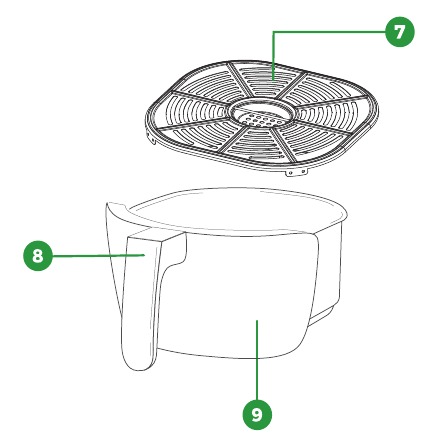 7
8
9