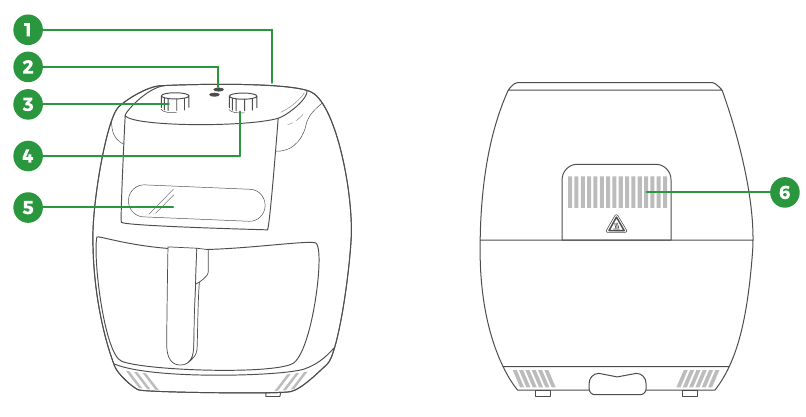 1
2
3
4
5
6