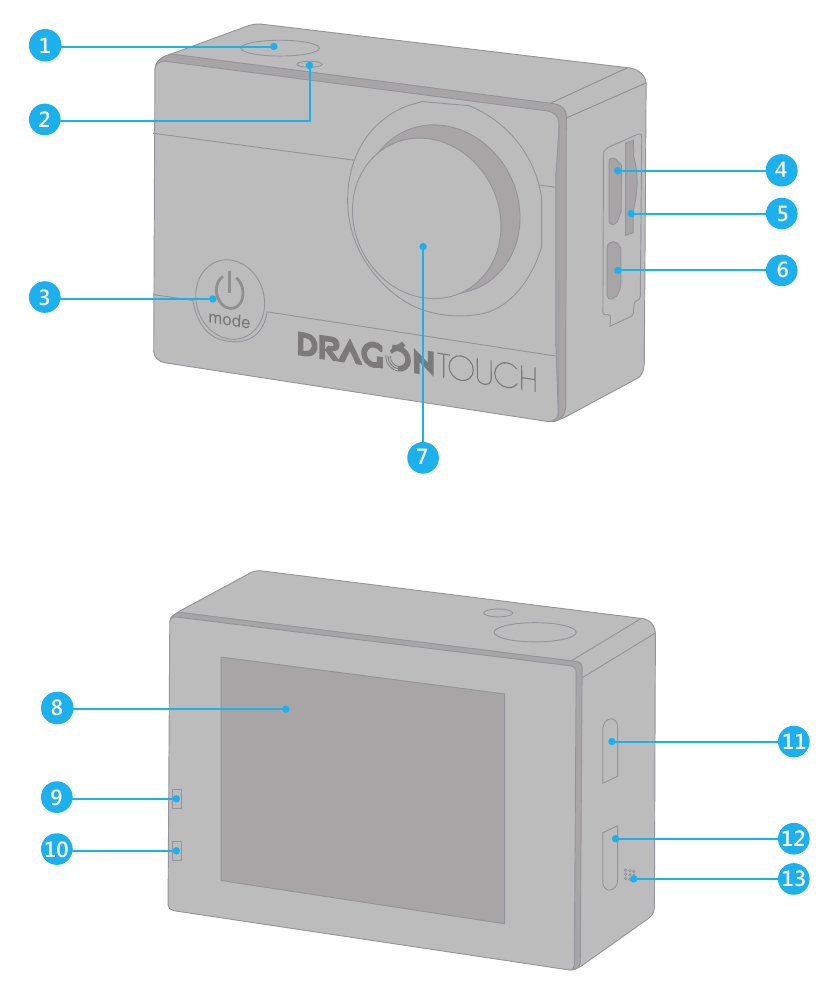 1
2
3
mode
DRAGONTOUCH
4
5
6
7
8
9
10
11
12
13